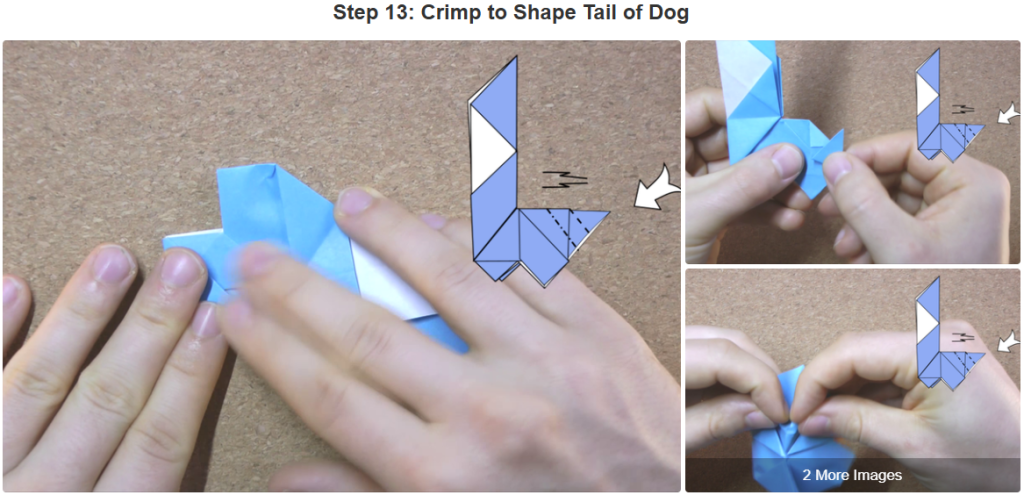 Step 13: Crimp to Shape Tail of Dog

2 More Images