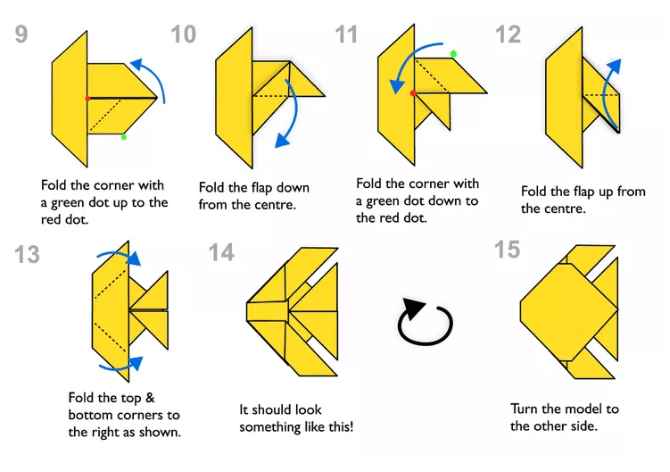 9

Fold the corner with a green dot up to the red dot.

10

Fold the flap down from the centre.

11

Fold the corner with a green dot down to the red dot.

12

Fold the flap up from the centre.

13

Fold the top & bottom corners to the right as shown.

14

It should look something like this!

15

Turn the model to the other side.